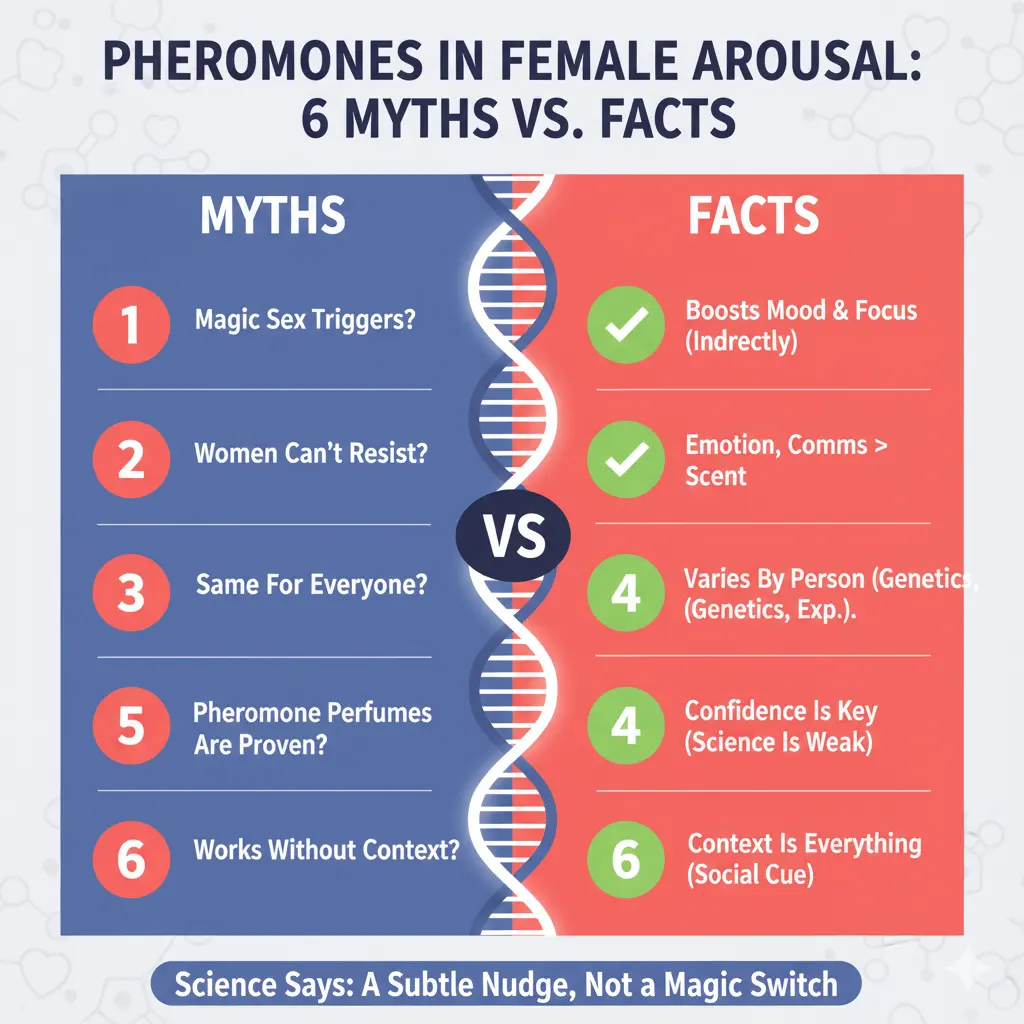 PHEROMONES IN FEMALE AROUSAL: 6 MYTHS VS. FACTS

MYTHS

1 Magic Sex Triggers?

2 Women Can't Resist?

3 Same For Everyone?

5 Pheromone Perfumes Are Proven?

6 Works Without Context?

VS

FACTS

Boosts Mood & Focus (Indrectly)

Emotion, Comms > Scent

4 Varies By Person (Genetics, (Genetics, Exp.).

4 Confidence Is Key (Science Is Weak)

6 Context Is Everything (Social Cue)

Science Says: A Subtle Nudge, Not a Magic Switch