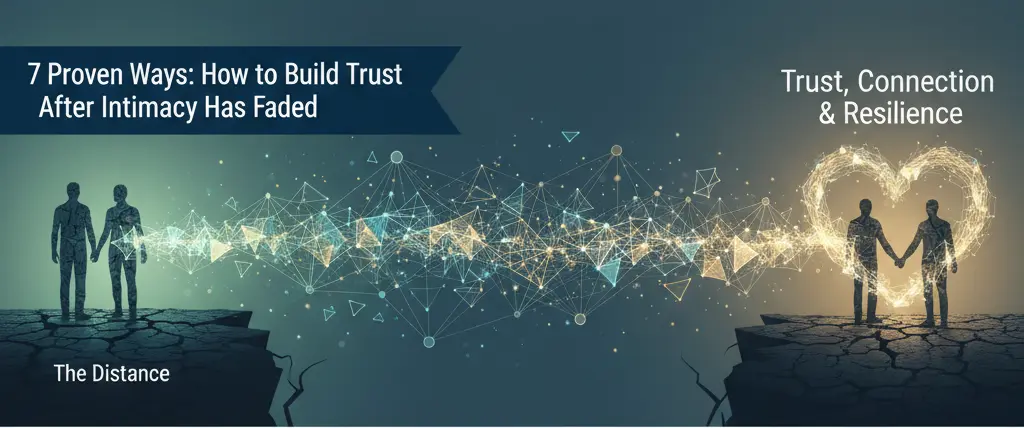 7 Proven Ways: How to Build Trust After Intimacy Has Faded

Trust, Connection & Resilience

The Distance